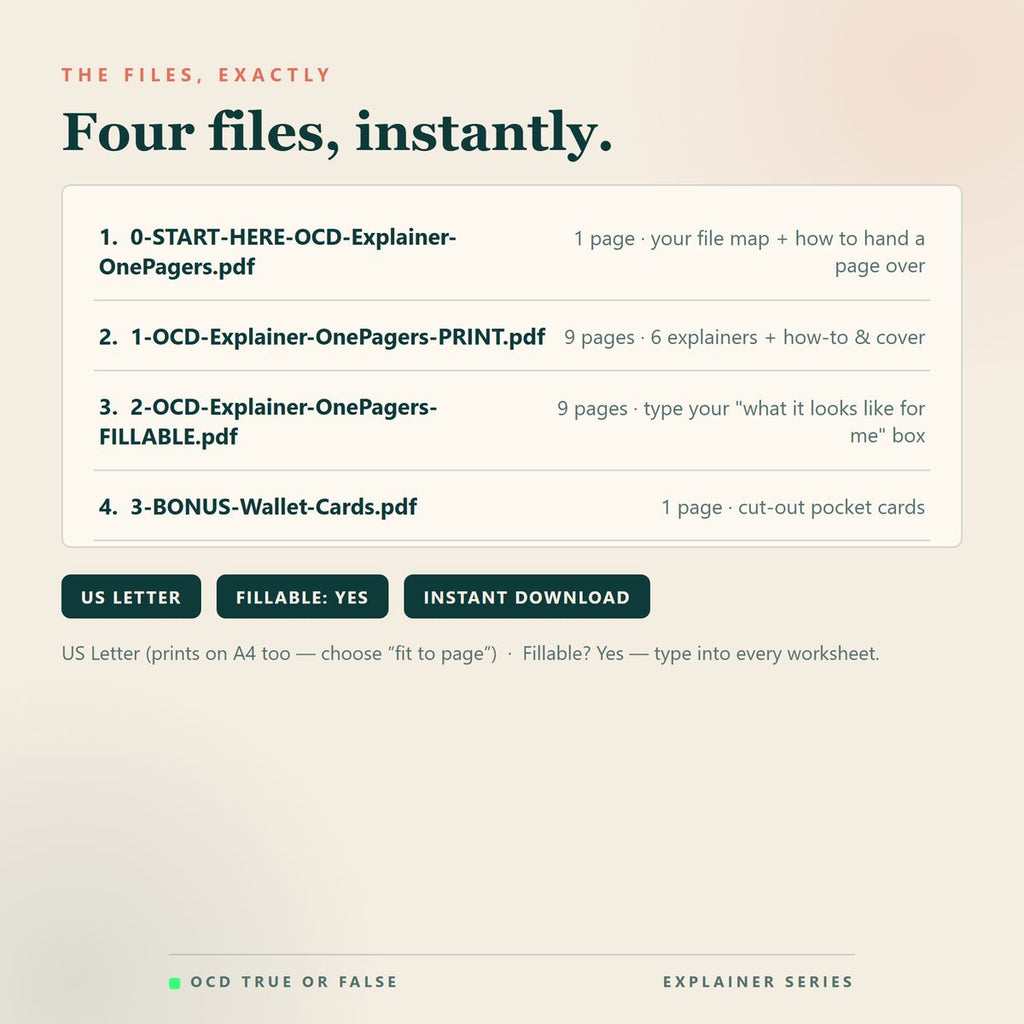 THE FILES, EXACTLY

Four files, instantly.

1. 0-START-HERE-OCD-Explainer-OnePagers.pdf
1 page · your file map + how to hand a page over

2. 1-OCD-Explainer-OnePagers-PRINT.pdf
9 pages · 6 explainers + how-to & cover

3. 2-OCD-Explainer-OnePagers-FILLABLE.pdf
9 pages · type your "what it looks like for me" box

4. 3-BONUS-Wallet-Cards.pdf
1 page · cut-out pocket cards

US LETTER

FILLABLE: YES

INSTANT DOWNLOAD

US Letter (prints on A4 too — choose "fit to page") · Fillable? Yes — type into every worksheet.

OCD TRUE OR FALSE

EXPLAINER SERIES