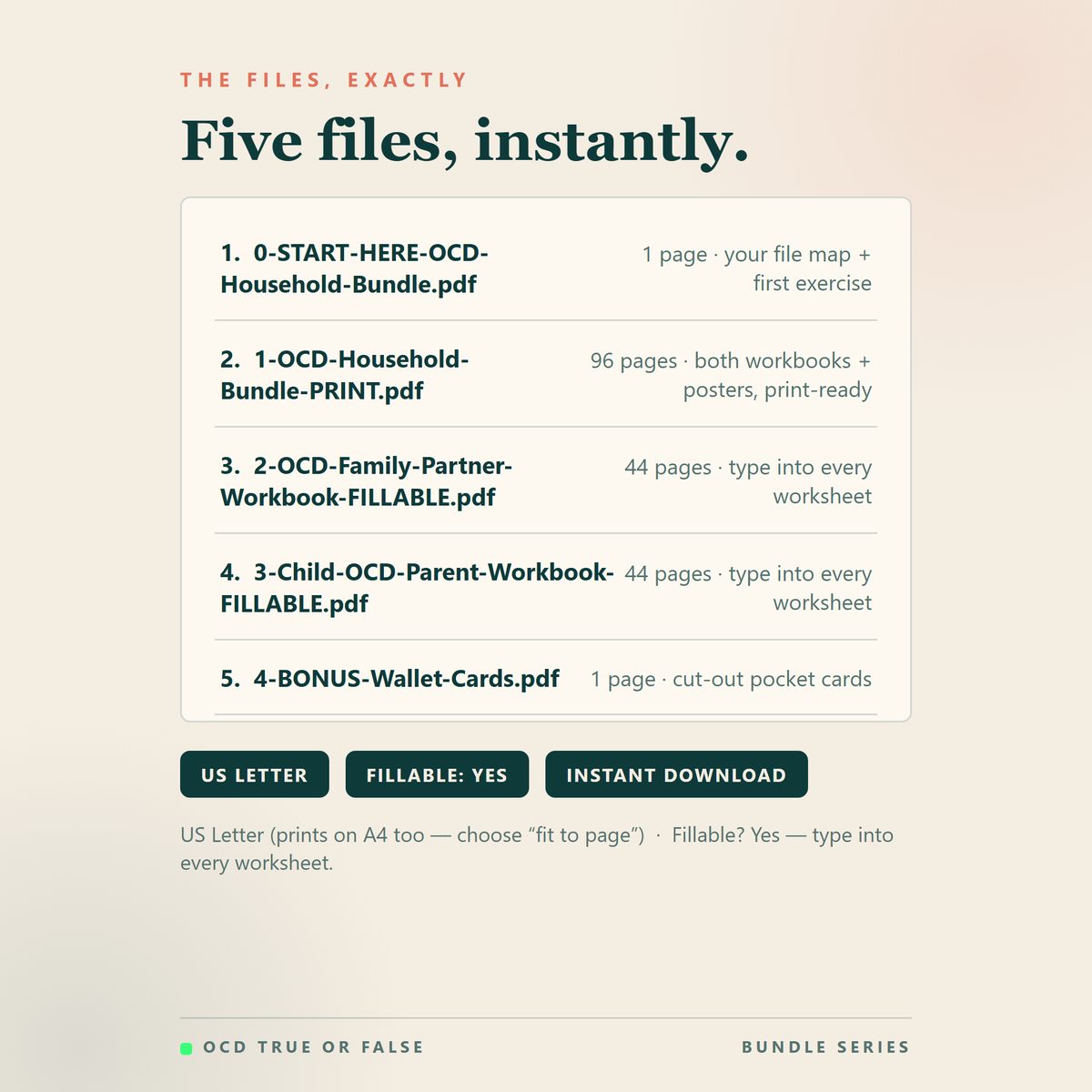 THE FILES, EXACTLY

Five files, instantly.

1. 0-START-HERE-OCD-Household-Bundle.pdf
1 page · your file map + first exercise

2. 1-OCD-Household-Bundle-PRINT.pdf
96 pages · both workbooks + posters, print-ready

3. 2-OCD-Family-Partner-Workbook-FILLABLE.pdf
44 pages · type into every worksheet

4. 3-Child-OCD-Parent-Workbook-FILLABLE.pdf
44 pages · type into every worksheet

5. 4-BONUS-Wallet-Cards.pdf
1 page · cut-out pocket cards

US LETTER

FILLABLE: YES

INSTANT DOWNLOAD

US Letter (prints on A4 too — choose "fit to page") · Fillable? Yes — type into every worksheet.

OCD TRUE OR FALSE

BUNDLE SERIES